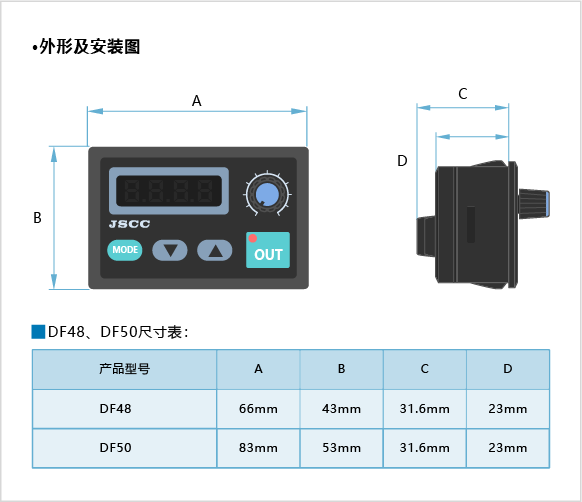 •外形及安装图

A

B

8.8.8.8

JSCC

MODE

OUT

C

D

DF48、DF50尺寸表：

| 产品型号 | A | B | C | D |
|---|---|---|---|---|
| DF48 | 66mm | 43mm | 31.6mm | 23mm |
| DF50 | 83mm | 53mm | 31.6mm | 23mm |